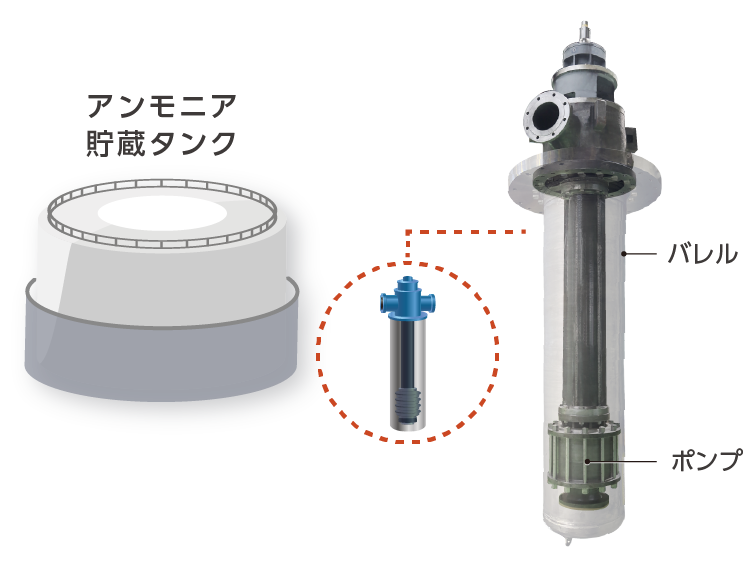 アンモニア
貯蔵タンク

バレル

ポンプ